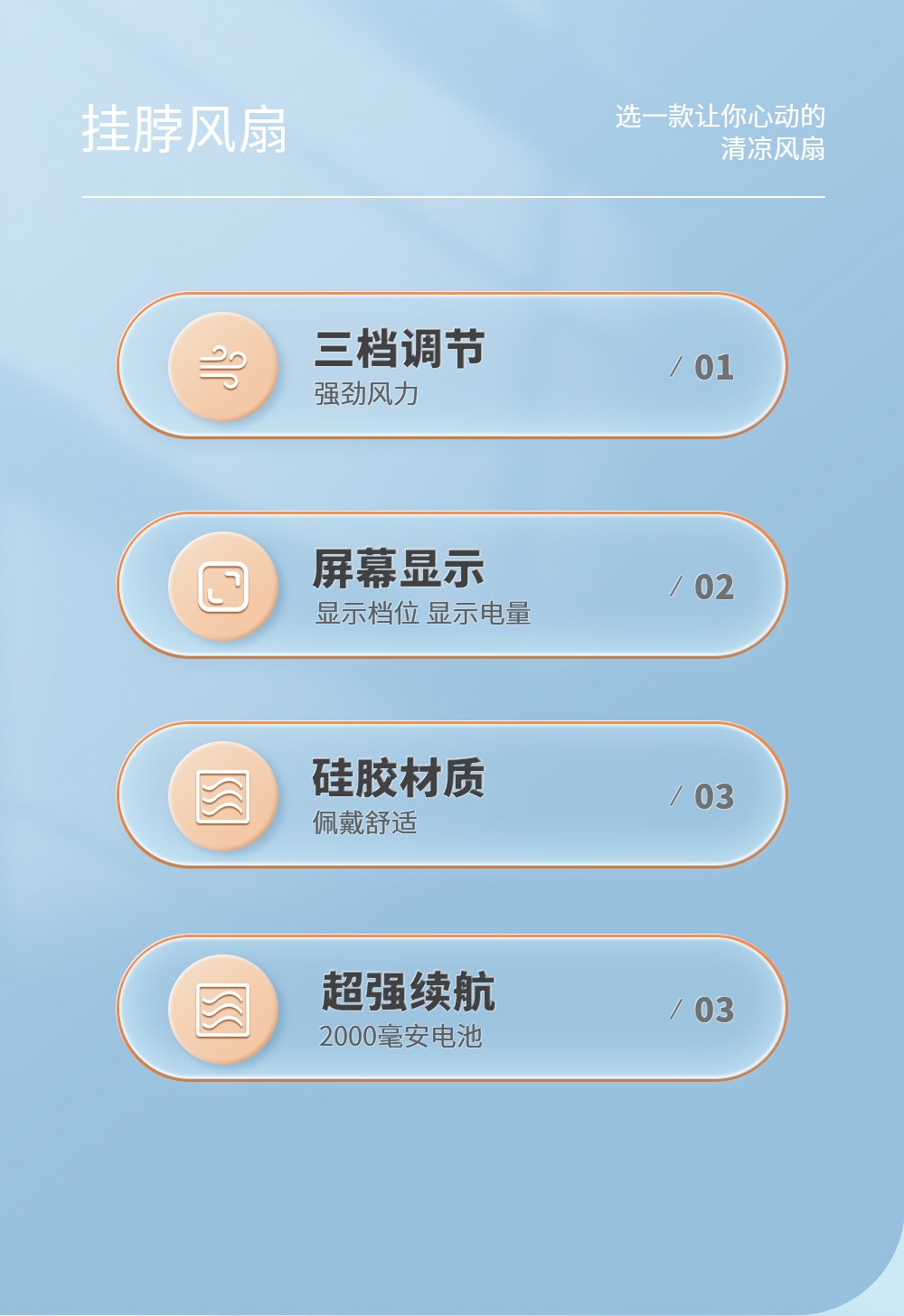 挂脖风扇

选一款让你心动的
清凉风扇

三档调节
强劲风力
/ 01

屏幕显示
显示档位 显示电量
/ 02

硅胶材质
佩戴舒适
/ 03

超强续航
2000毫安电池
/ 03